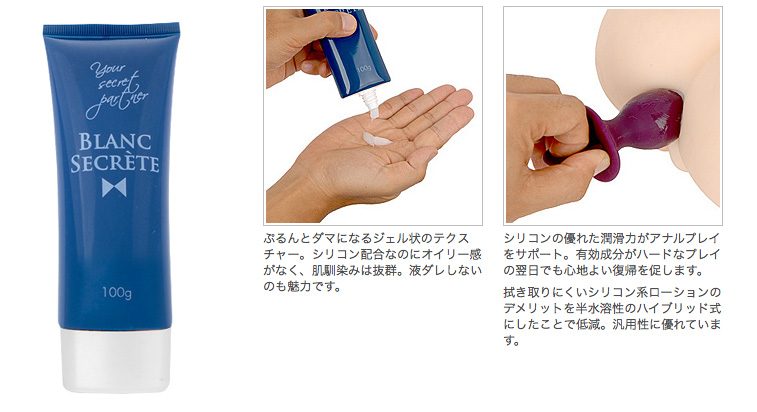 Your secret partner

BLANC SECRÈTE

100g

100g

ぷるんとダマになるジェル状のテクスチャー。シリコン配合なのにオイリー感がなく、肌馴染みは抜群。液ダレしないのも魅力です。

シリコンの優れた潤滑力がアナルプレイをサポート。有効成分がハードなプレイの翌日でも心地よい復帰を促します。

拭き取りにくいシリコン系ローションのデメリットを半水溶性のハイブリッド式にしたことで低減。汎用性に優れています。